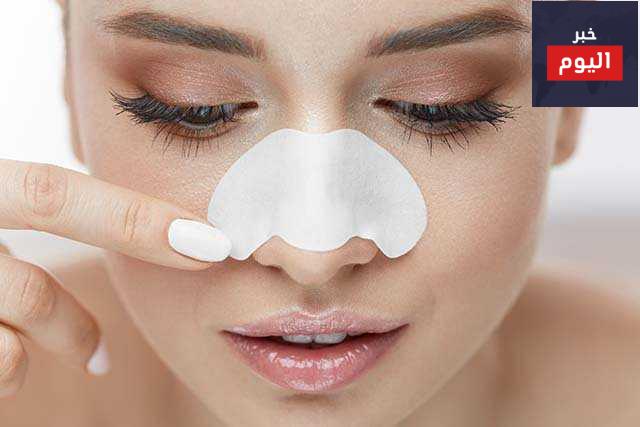 خبر
اليوم