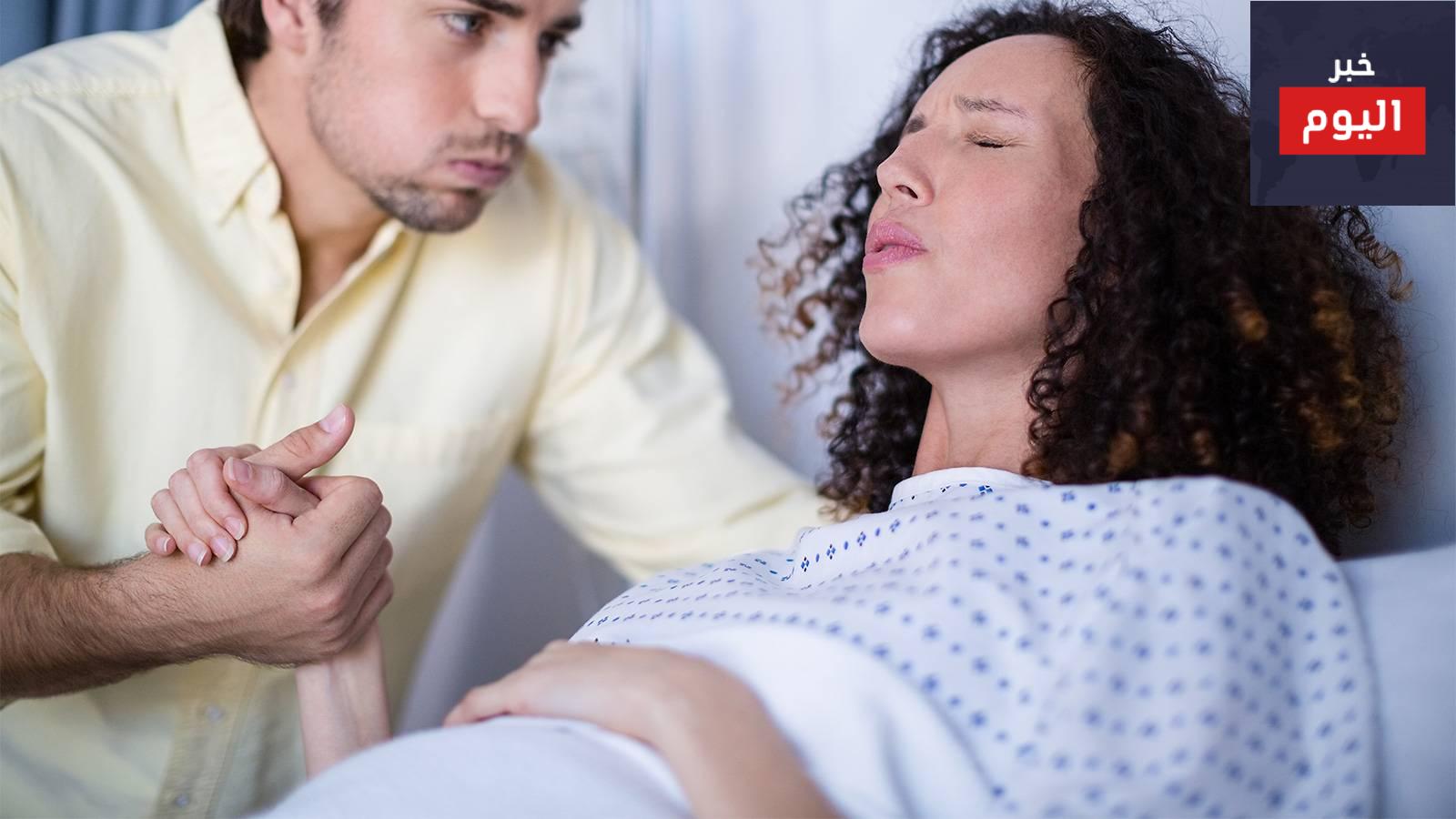 خبر
اليوم